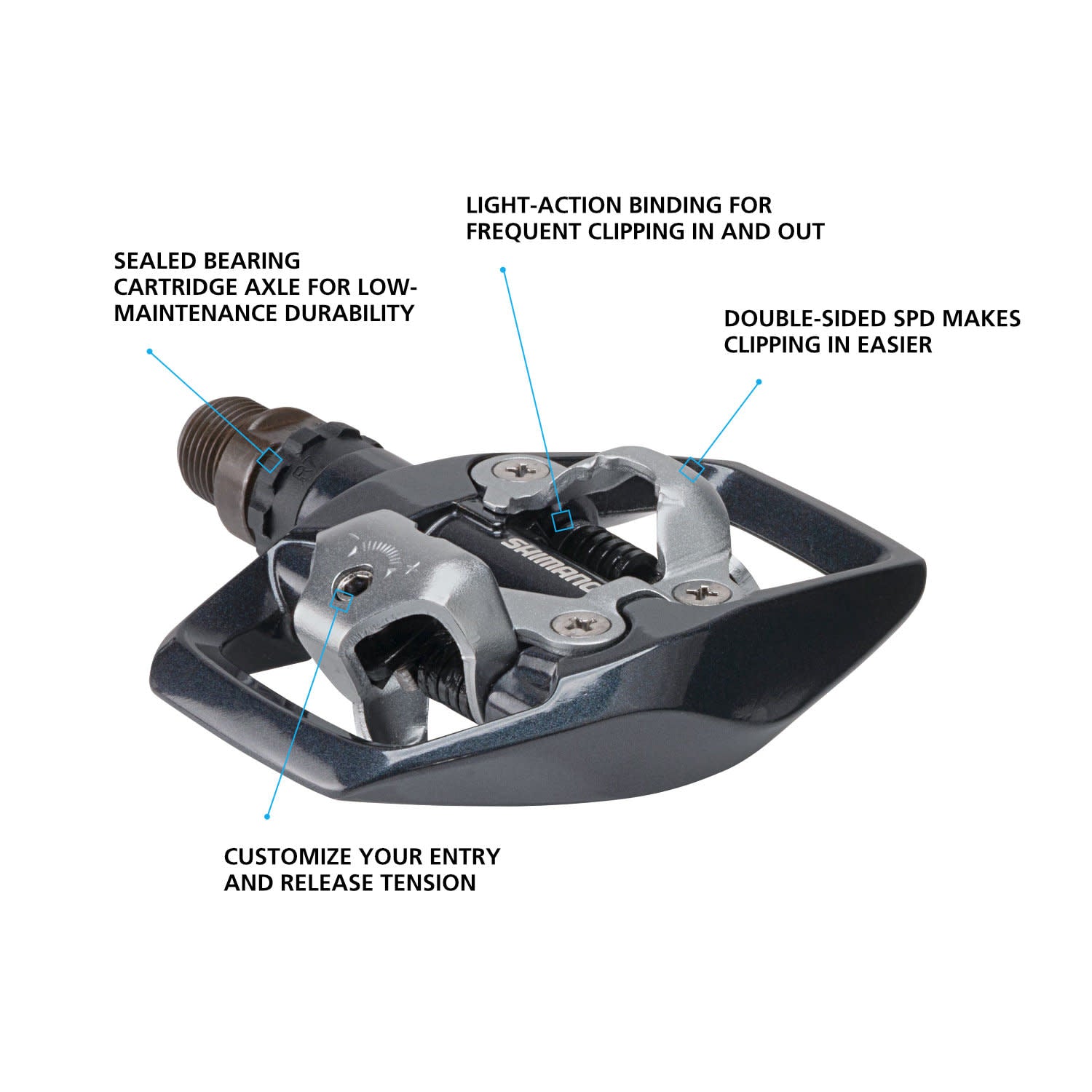 LIGHT-ACTION BINDING FOR FREQUENT CLIPPING IN AND OUT

SEALED BEARING CARTRIDGE AXLE FOR LOW-MAINTENANCE DURABILITY

DOUBLE-SIDED SPD MAKES CLIPPING IN EASIER

SHIMANO

CUSTOMIZE YOUR ENTRY AND RELEASE TENSION